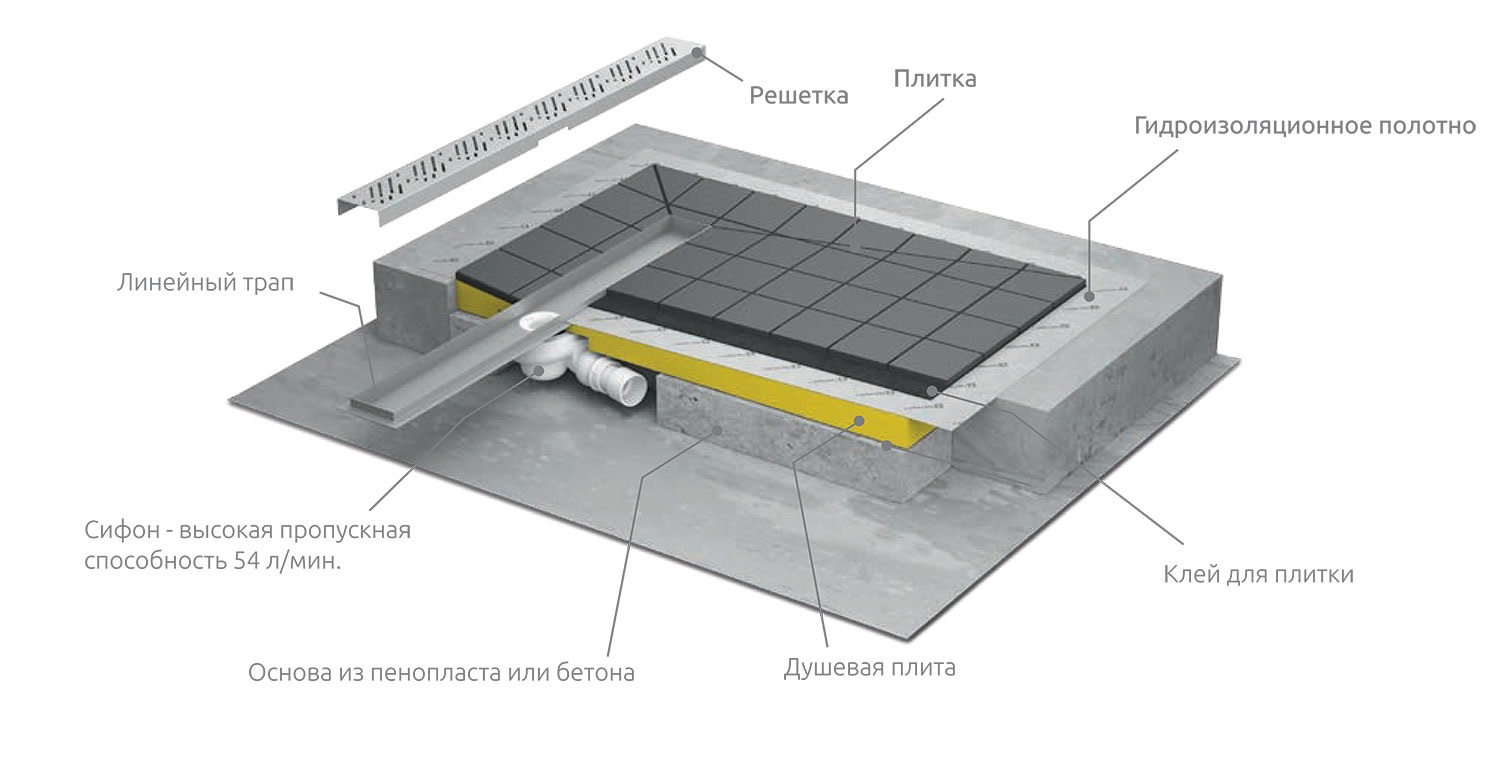 Решетка

Плитка

Гидроизоляционное полотно

Линейный трап

Сифон - высокая пропускная способность 54 л/мин.

Клей для плитки

Основа из пенопласта или бетона

Душевая плита