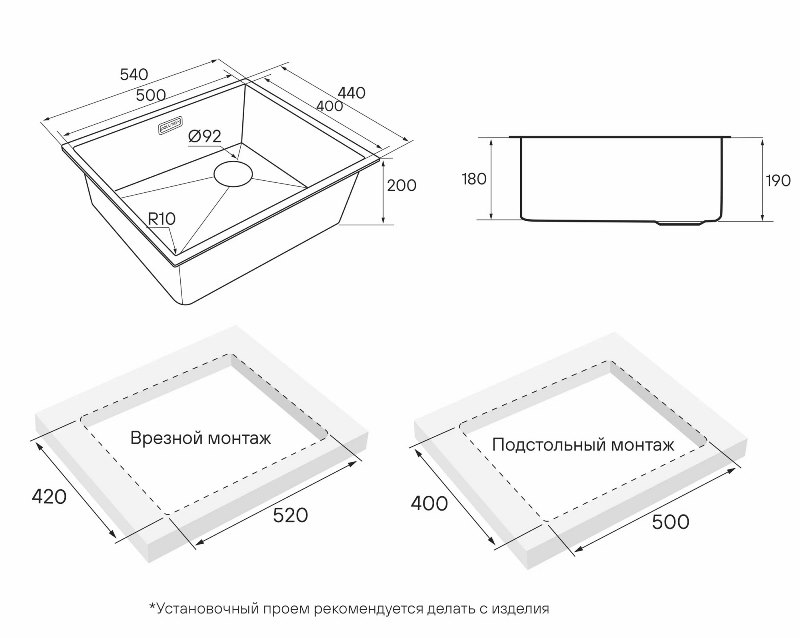 540
500
440
400
Ø92
200
R10
180
190
Врезной монтаж
420
520
Подстольный монтаж
400
500
*Установочный проем рекомендуется делать с изделия