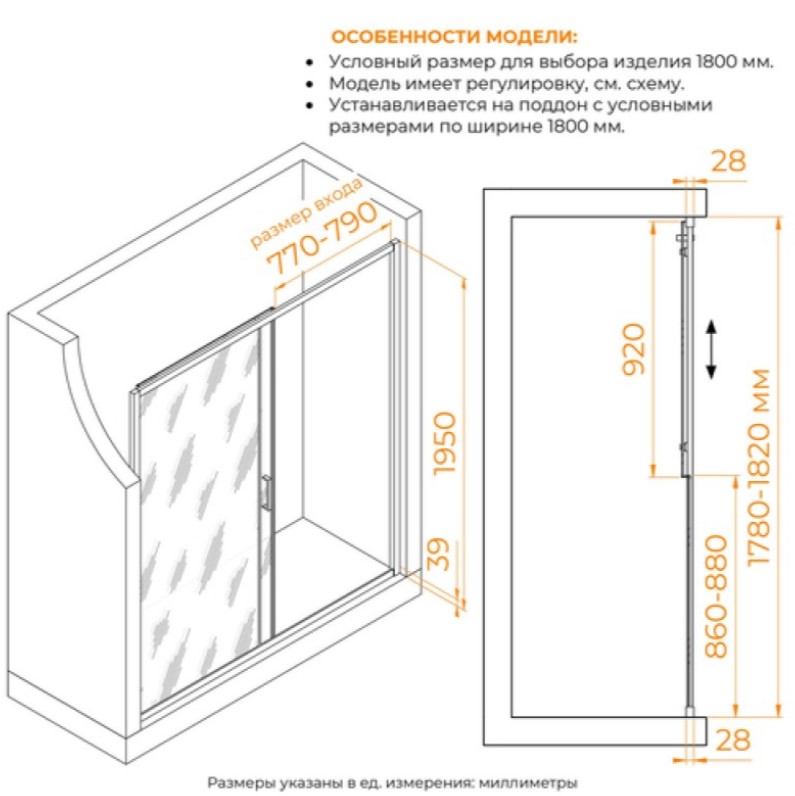 ОСОБЕННОСТИ МОДЕЛИ:
• Условный размер для выбора изделия 1800 мм.
• Модель имеет регулировку, см. схему.
• Устанавливается на поддон с условными размерами по ширине 1800 мм.

размер входа
770-790
1950
39

28
920
1780-1820 мм
860-880
28

Размеры указаны в ед. измерения: миллиметры