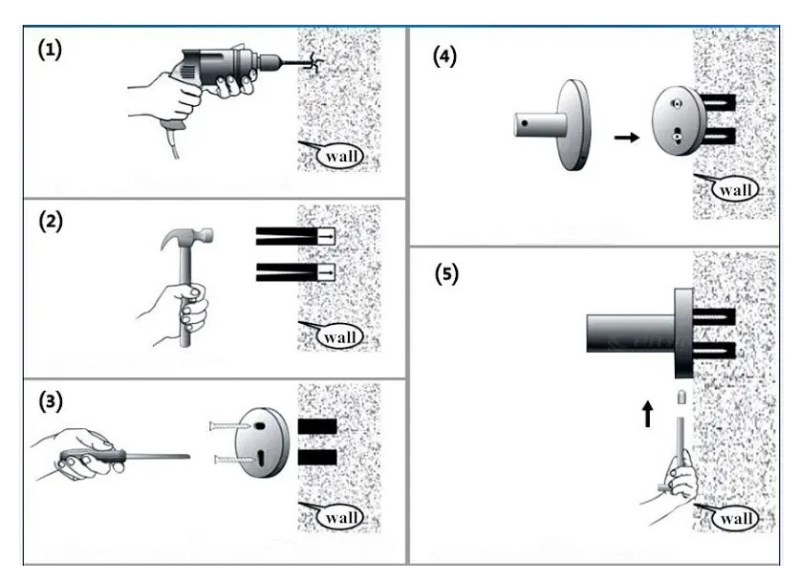 (1)

wall

(2)

wall

(3)

wall

(4)

wall

(5)

wall