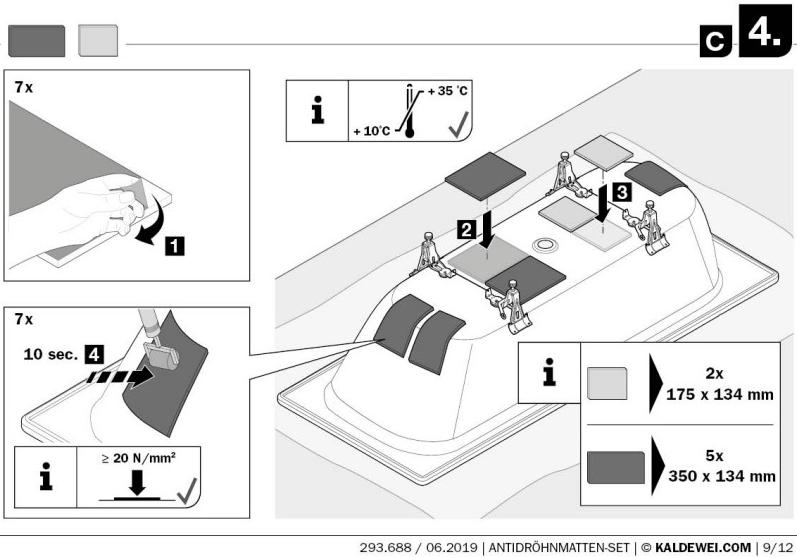 C 4.

7x

1

i

+ 35 °C

+ 10°C

2

3

7x

10 sec. 4

i

≥ 20 N/mm²

i

2x
175 x 134 mm

5x
350 x 134 mm

293.688 / 06.2019 | ANTIDRÖHNMATTEN-SET | © KALDEWEI.COM | 9/12