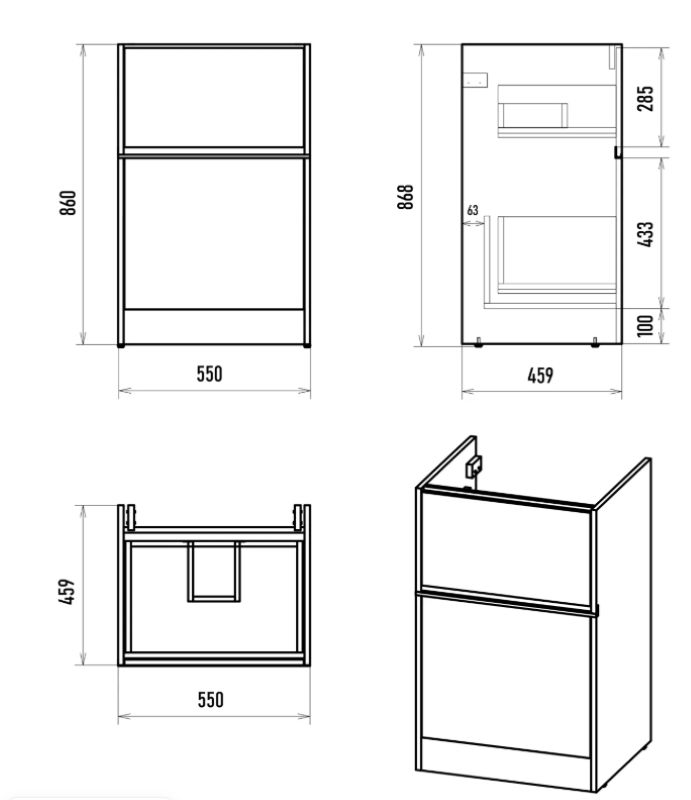 860
550
868
63
285
433
100
459
459
550