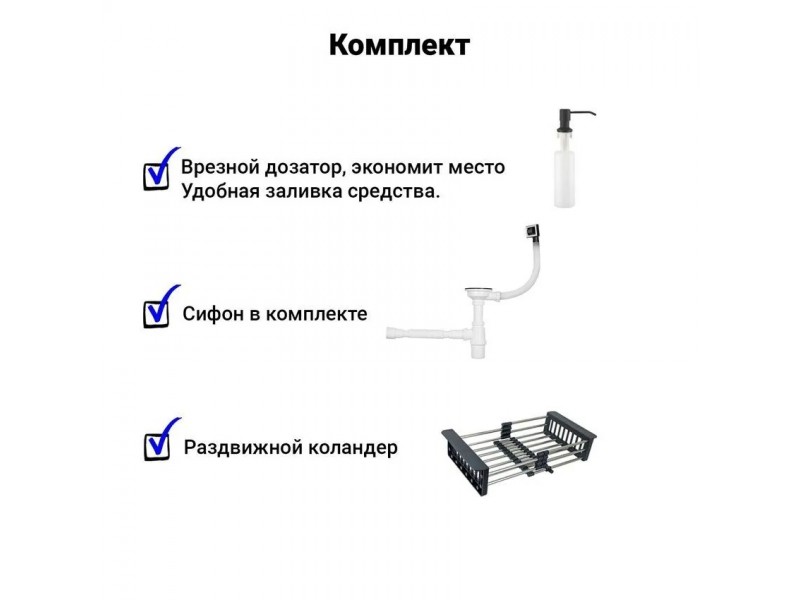 Комплект

Врезной дозатор, экономит место
Удобная заливка средства.

Сифон в комплекте

Раздвижной коландер