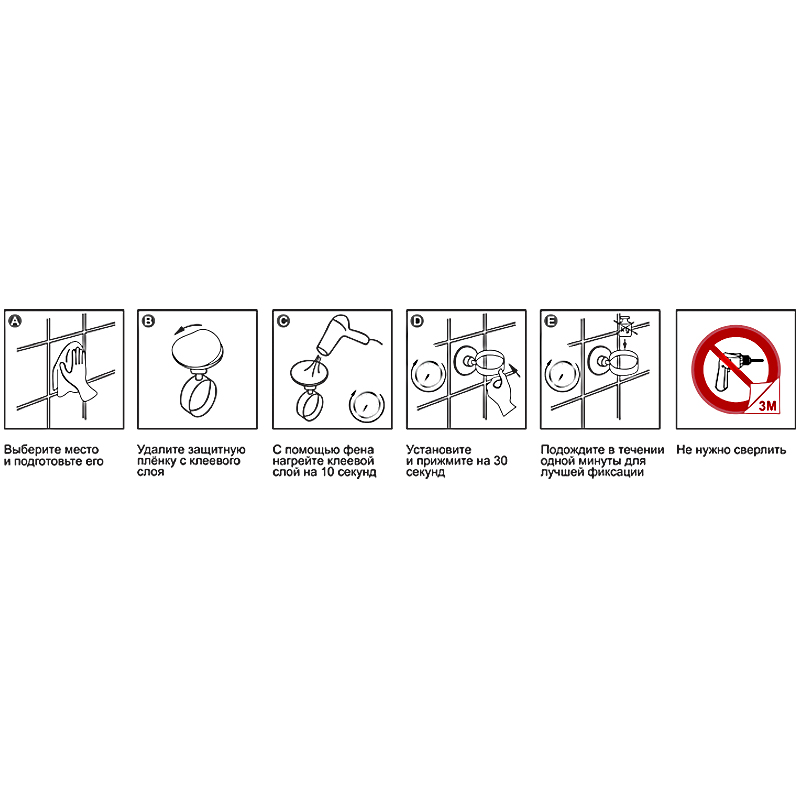 A
Выберите место и подготовьте его

B
Удалите защитную плёнку с клеевого слоя

C
С помощью фена нагрейте клеевой слой на 10 секунд

D
Установите и прижмите на 30 секунд

E
Подождите в течении одной минуты для лучшей фиксации

3M
Не нужно сверлить