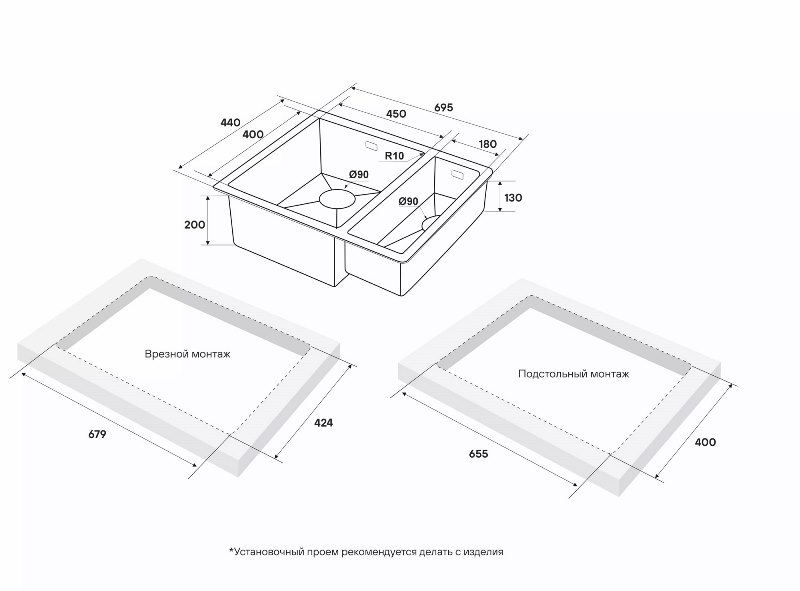 695
450
440
400
180
R10
Ø90
Ø90
130
200

Врезной монтаж
679
424

Подстольный монтаж
655
400

*Установочный проем рекомендуется делать с изделия