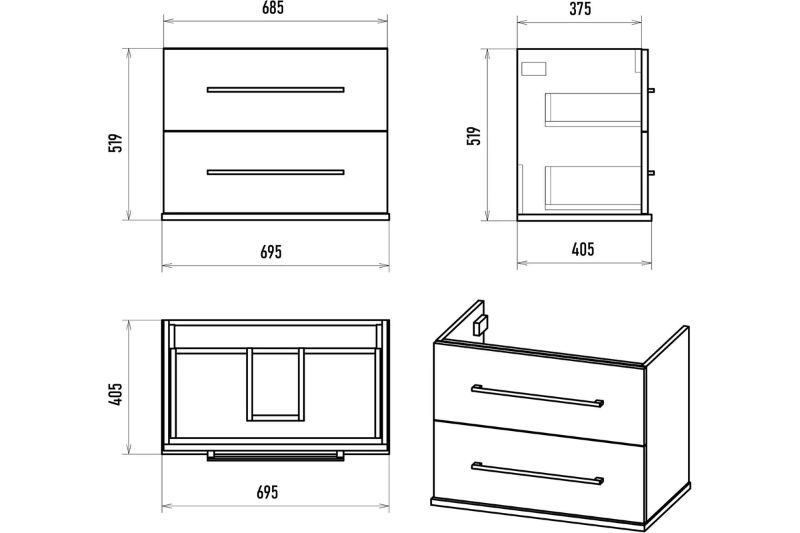 685
519
695
375
519
405
405
695