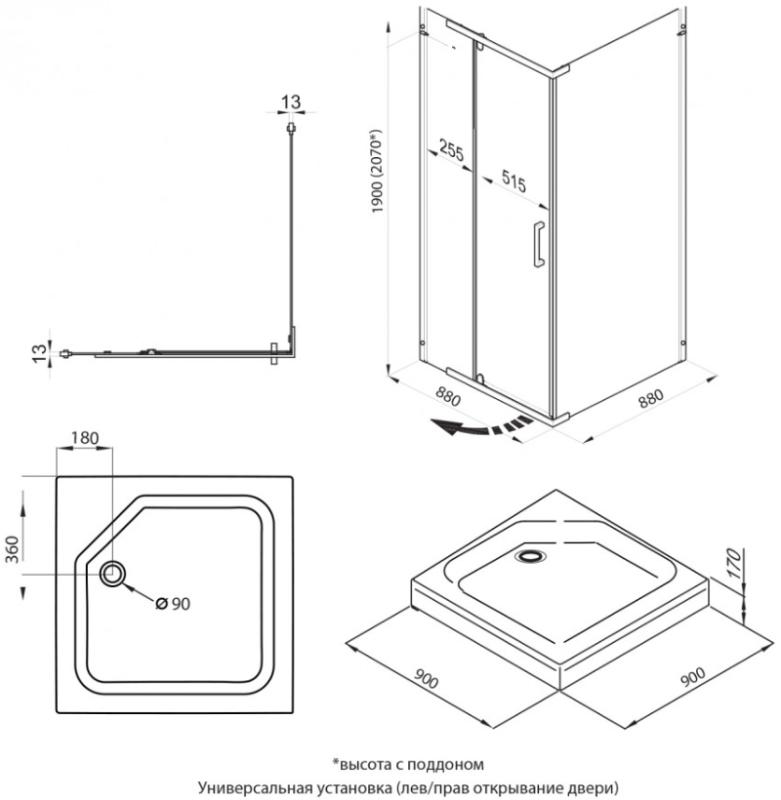 13

13

1900 (2070*)

255

515

880

880

180

360

Ø 90

170

900

900

*высота с поддоном

Универсальная установка (лев/прав открывание двери)