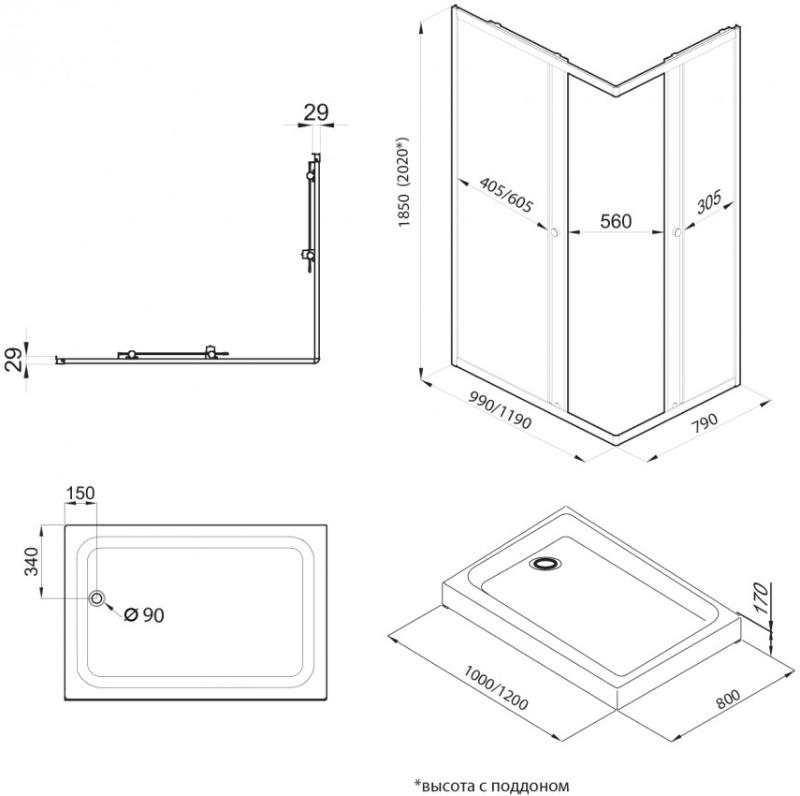 29

29

1850 (2020*)

405/605

560

305

990/1190

790

150

340

Ø 90

170

1000/1200

800

*высота с поддоном