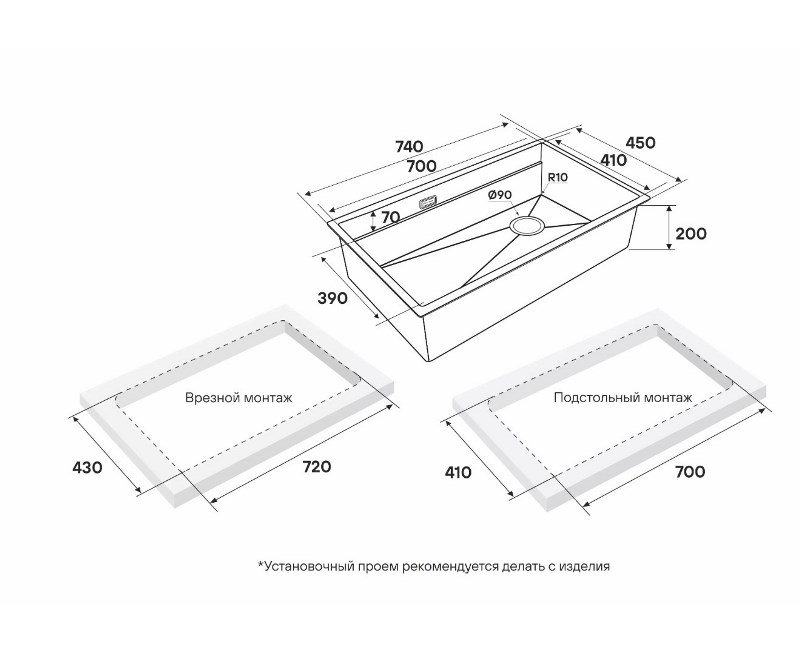 740
700
450
410
R10
Ø90
70
200
390

Врезной монтаж
430
720

Подстольный монтаж
410
700

*Установочный проем рекомендуется делать с изделия