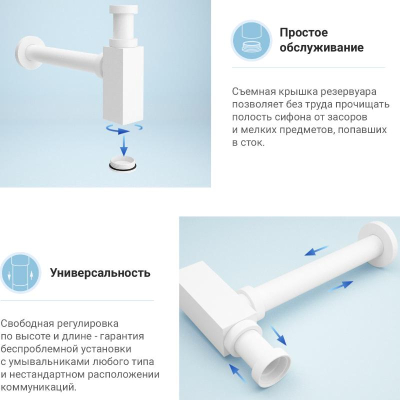 Простое обслуживание

Съемная крышка резервуара позволяет без труда прочищать полость сифона от засоров и мелких предметов, попавших в сток.

Универсальность

Свободная регулировка по высоте и длине - гарантия беспроблемной установки с умывальниками любого типа и нестандартном расположении коммуникаций.