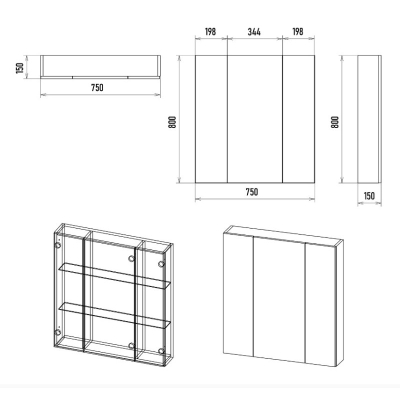 150
750
198 344 198
800
750
800
150