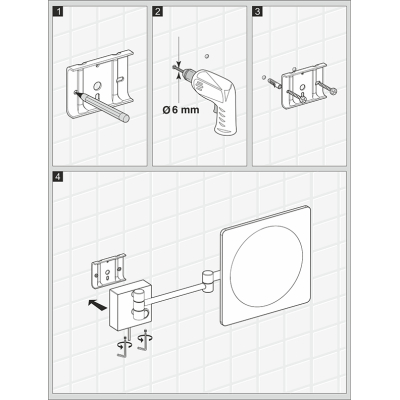 1

2

Ø 6 mm

3

4