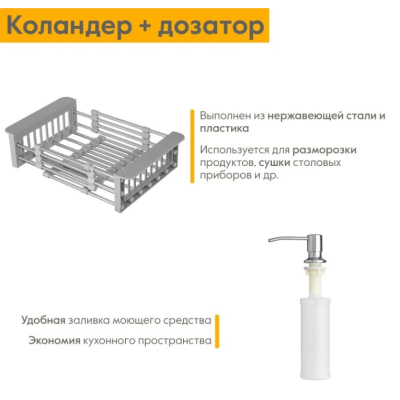 Коландер + дозатор

Выполнен из нержавеющей стали и пластика

Используется для разморозки продуктов, сушки столовых приборов и др.

Удобная заливка моющего средства

Экономия кухонного пространства