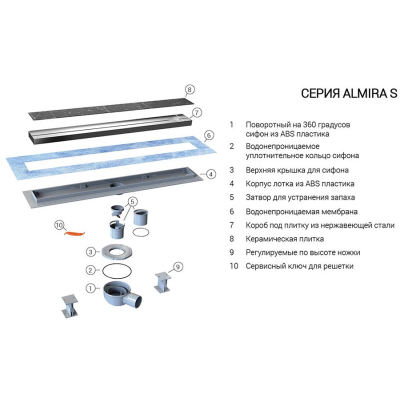 8
7
6
4
5
10
3
2
9
1

СЕРИЯ ALMIRA S

1 Поворотный на 360 градусов сифон из ABS пластика
2 Водонепроницаемое уплотнительное кольцо сифона
3 Верхняя крышка для сифона
4 Корпус лотка из ABS пластика
5 Затвор для устранения запаха
6 Водонепроницаемая мембрана
7 Короб под плитку из нержавеющей стали
8 Керамическая плитка
9 Регулируемые по высоте ножки
10 Сервисный ключ для решетки