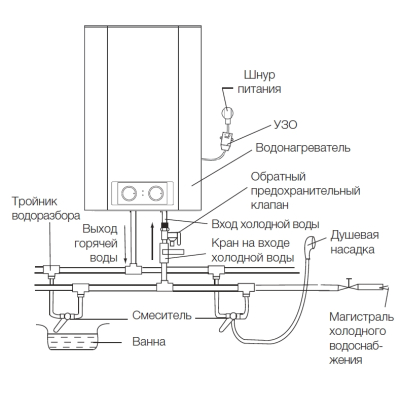 Шнур питания

УЗО

Водонагреватель

Обратный предохранительный клапан

Тройник водоразбора

Выход горячей воды

Вход холодной воды

Кран на входе холодной воды

Душевая насадка

Смеситель

Ванна

Магистраль холодного водоснабжения