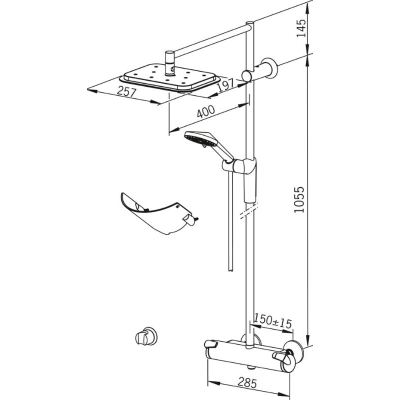 145
257
197
400
1055
150±15
285