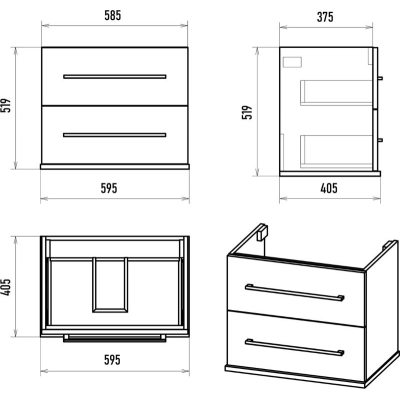 585
519
595
375
519
405
405
595