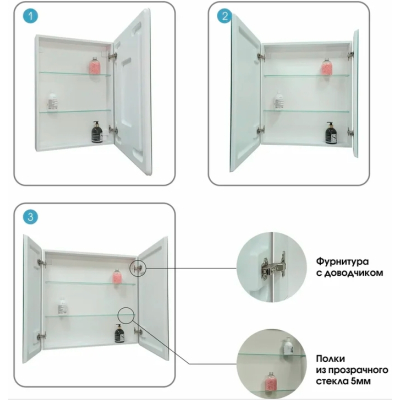 1

2

3

Фурнитура с доводчиком

Полки из прозрачного стекла 5мм