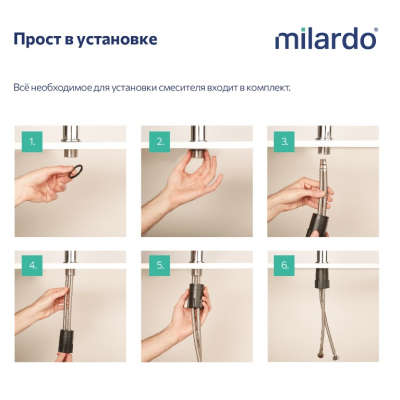 Прост в установке

milardo®

Всё необходимое для установки смесителя входит в комплект.

1.

2.

3.

4.

5.

6.