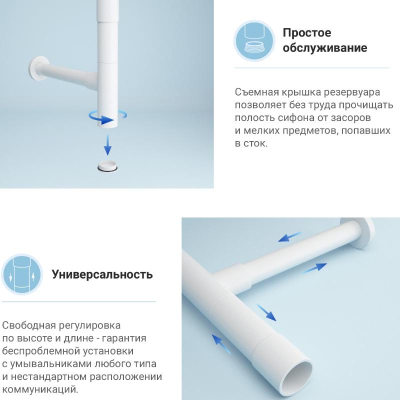 Простое обслуживание

Съемная крышка резервуара позволяет без труда прочищать полость сифона от засоров и мелких предметов, попавших в сток.

Универсальность

Свободная регулировка по высоте и длине - гарантия беспроблемной установки с умывальниками любого типа и нестандартном расположении коммуникаций.