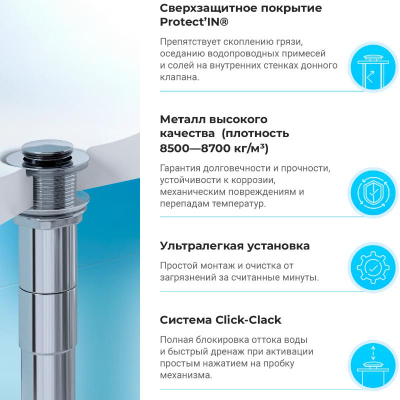 Сверхзащитное покрытие Protect'IN®

Препятствует скоплению грязи, оседанию водопроводных примесей и солей на внутренних стенках донного клапана.

Металл высокого качества (плотность 8500—8700 кг/м³)

Гарантия долговечности и прочности, устойчивости к коррозии, механическим повреждениям и перепадам температур.

Ультралегкая установка

Простой монтаж и очистка от загрязнений за считанные минуты.

Система Click-Clack

Полная блокировка оттока воды и быстрый дренаж при активации простым нажатием на пробку механизма.