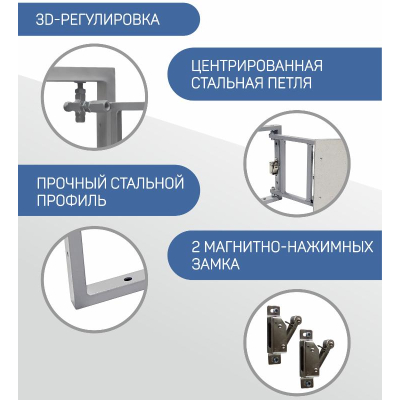 3D-РЕГУЛИРОВКА

ЦЕНТРИРОВАННАЯ СТАЛЬНАЯ ПЕТЛЯ

ПРОЧНЫЙ СТАЛЬНОЙ ПРОФИЛЬ

2 МАГНИТНО-НАЖИМНЫХ ЗАМКА