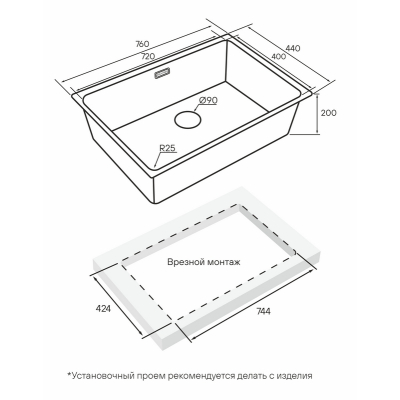 760
720
440
400
Ø90
200
R25

Врезной монтаж
424
744

*Установочный проем рекомендуется делать с изделия