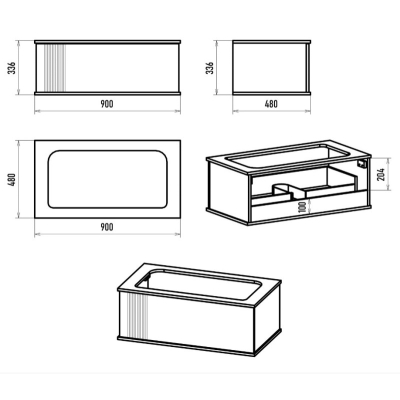 336
900
336
480
480
900
204
100