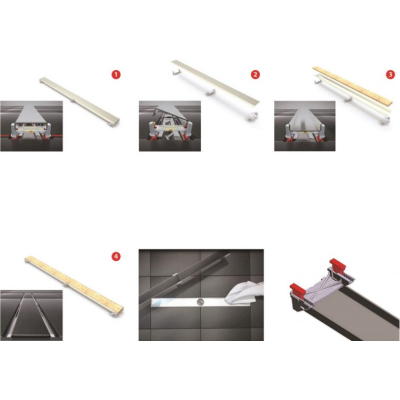 1

2

3

4