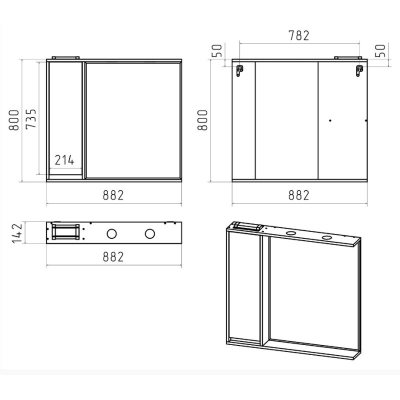 800
735
214
882
782
50
50
800
882
142
882