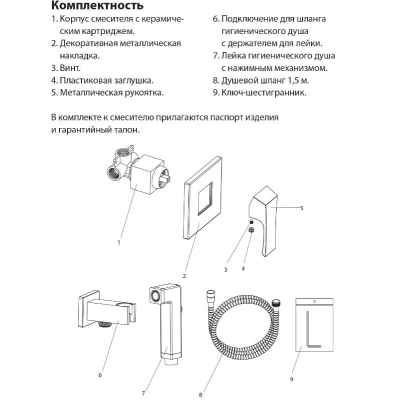 Комплектность

1. Корпус смесителя с керамическим картриджем.
2. Декоративная металлическая накладка.
3. Винт.
4. Пластиковая заглушка.
5. Металлическая рукоятка.

6. Подключение для шланга гигиенического душа с держателем для лейки.
7. Лейка гигиенического душа с нажимным механизмом.
8. Душевой шланг 1,5 м.
9. Ключ-шестигранник.

В комплекте к смесителю прилагаются паспорт изделия и гарантийный талон.

1
2
5
3
4
6
7
8
9