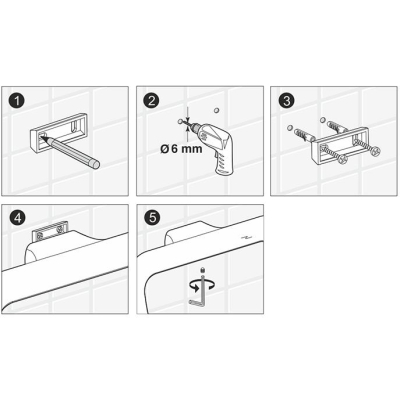 1

2

Ø 6 mm

3

4

5