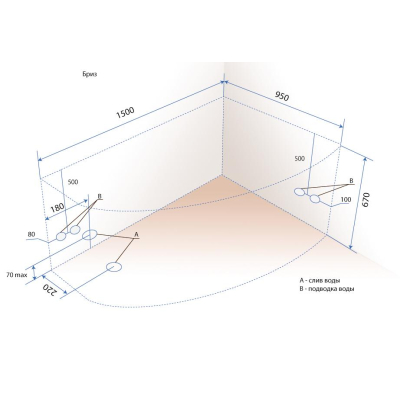 Бриз

1500

950

500

500

B

B

180

100

670

80

A

70 max

220

A - слив воды
B - подводка воды