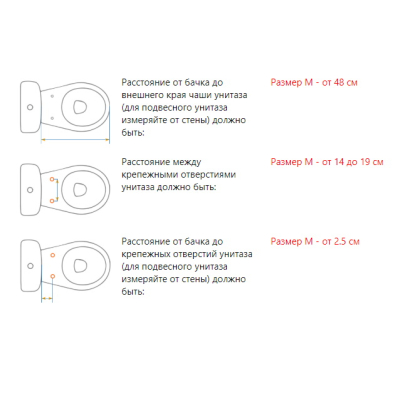 Расстояние от бачка до внешнего края чаши унитаза (для подвесного унитаза измеряйте от стены) должно быть:

Размер M - от 48 см

Расстояние между крепежными отверстиями унитаза должно быть:

Размер M - от 14 до 19 см

Расстояние от бачка до крепежных отверстий унитаза (для подвесного унитаза измеряйте от стены) должно быть:

Размер M - от 2.5 см