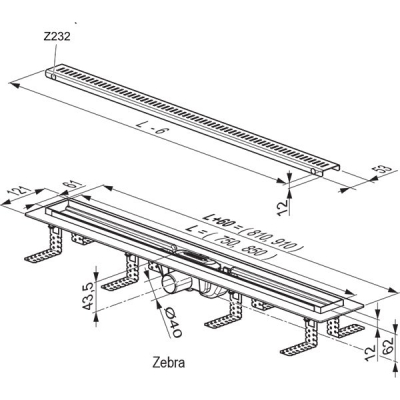 Z232

L - 6

53

12

121

61

L+60 = ( 810, 910 )

L = ( 750, 850 )

43,5

Ø40

12

62

Zebra