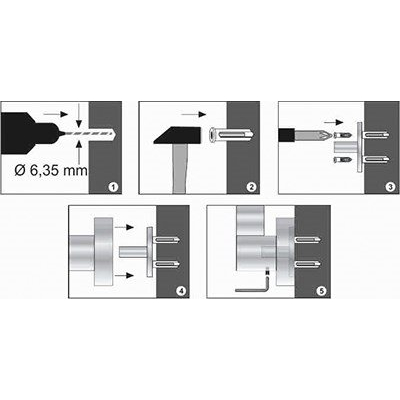 Ø 6,35 mm

1

2

3

4

5