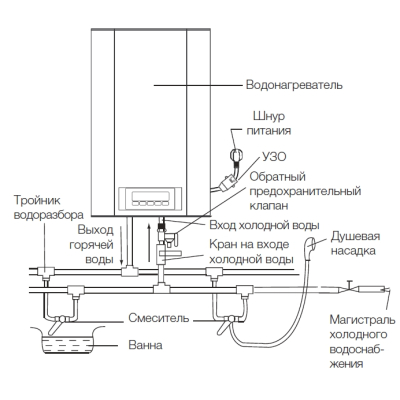 Водонагреватель

Шнур питания

УЗО

Обратный предохранительный клапан

Тройник водоразбора

Выход горячей воды

Вход холодной воды

Кран на входе холодной воды

Душевая насадка

Смеситель

Ванна

Магистраль холодного водоснабжения