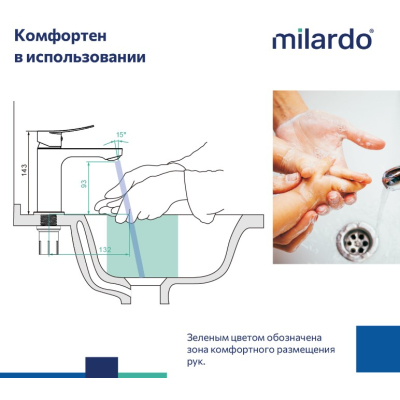 Комфортен в использовании

milardo®

15°

143

93

132

Зеленым цветом обозначена зона комфортного размещения рук.