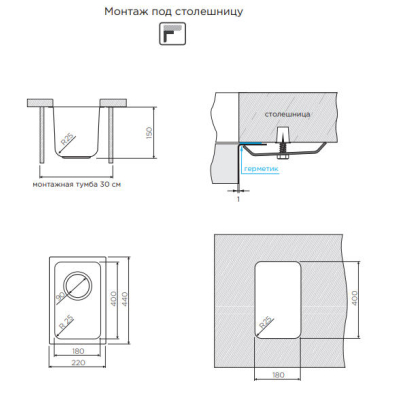 Монтаж под столешницу

R25
150
монтажная тумба 30 см

столешница
герметик
1

90
R 25
400
440
180
220

R25
400
180