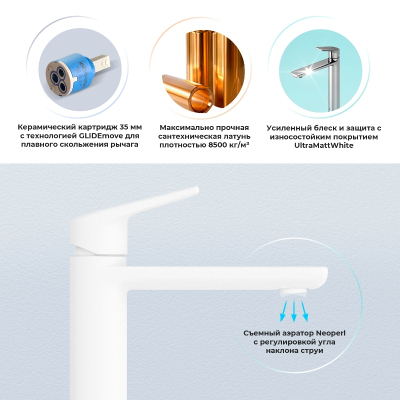 Керамический картридж 35 мм с технологией GLIDEmove для плавного скольжения рычага

Максимально прочная сантехническая латунь плотностью 8500 кг/м³

Усиленный блеск и защита с износостойким покрытием UltraMattWhite

Съемный аэратор Neoperl с регулировкой угла наклона струи