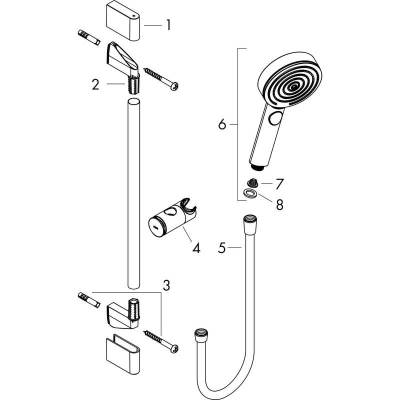 1
2
6
7
8
4
5
3