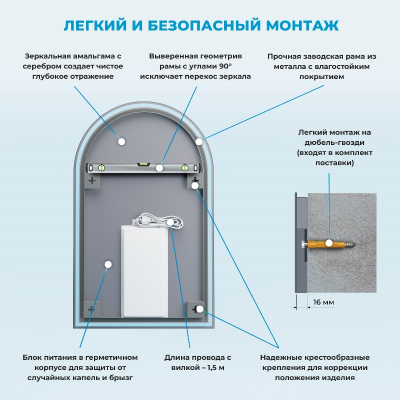 ЛЕГКИЙ И БЕЗОПАСНЫЙ МОНТАЖ

Зеркальная амальгама с серебром создает чистое глубокое отражение

Выверенная геометрия рамы с углами 90° исключает перекос зеркала

Прочная заводская рама из металла с влагостойким покрытием

Легкий монтаж на дюбель-гвозди (входят в комплект поставки)

16 мм

Блок питания в герметичном корпусе для защиты от случайных капель и брызг

Длина провода с вилкой – 1,5 м

Надежные крестообразные крепления для коррекции положения изделия