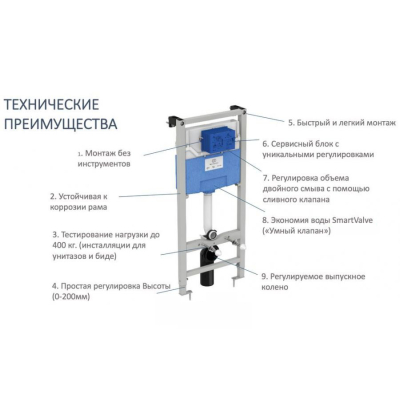 ТЕХНИЧЕСКИЕ ПРЕИМУЩЕСТВА

1. Монтаж без инструментов

2. Устойчивая к коррозии рама

3. Тестирование нагрузки до 400 кг. (инсталляции для унитазов и биде)

4. Простая регулировка Высоты (0-200мм)

5. Быстрый и легкий монтаж

6. Сервисный блок с уникальными регулировками

7. Регулировка объема двойного смыва с помощью сливного клапана

8. Экономия воды SmartValve («Умный клапан»)

9. Регулируемое выпускное колено