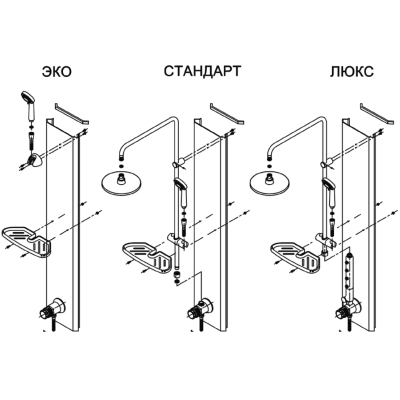 ЭКО

СТАНДАРТ

ЛЮКС