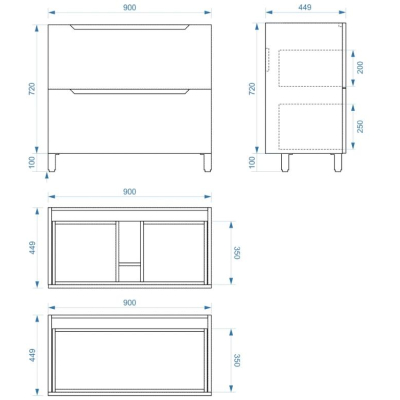 900
720
100
449
720
200
250
100
900
449
350
900
449
350