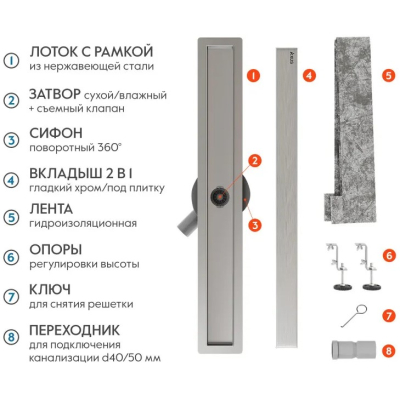 1 ЛОТОК С РАМКОЙ
из нержавеющей стали

2 ЗАТВОР сухой/влажный
+ съемный клапан

3 СИФОН
поворотный 360°

4 ВКЛАДЫШ 2 В 1
гладкий хром/под плитку

5 ЛЕНТА
гидроизоляционная

6 ОПОРЫ
регулировки высоты

7 КЛЮЧ
для снятия решетки

8 ПЕРЕХОДНИК
для подключения канализации d40/50 мм

1

2

3

4

5

6

7

8