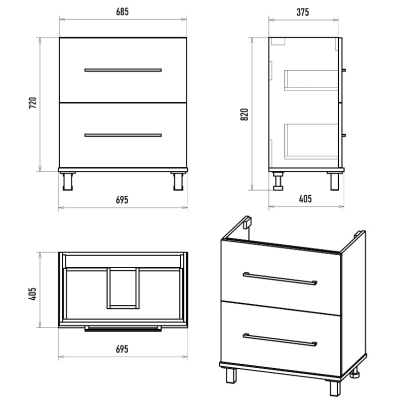 685
720
695
375
820
405
405
695