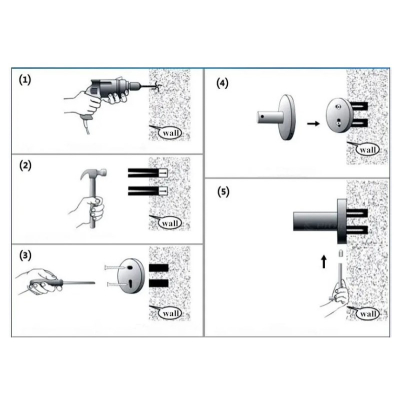 (1)
wall

(2)
wall

(3)
wall

(4)
wall

(5)
wall