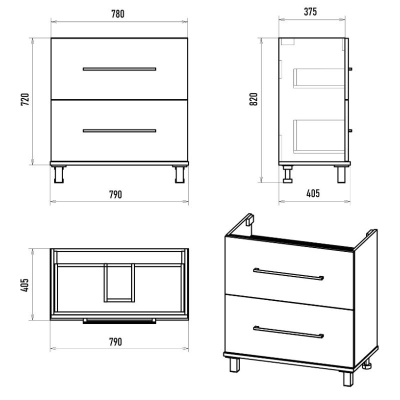 780
720
790
375
820
405
405
790