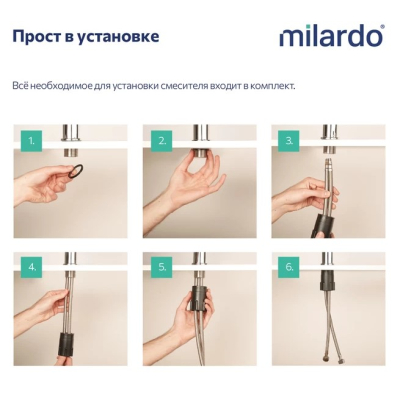 Прост в установке

milardo®

Всё необходимое для установки смесителя входит в комплект.

1.

2.

3.

4.

5.

6.